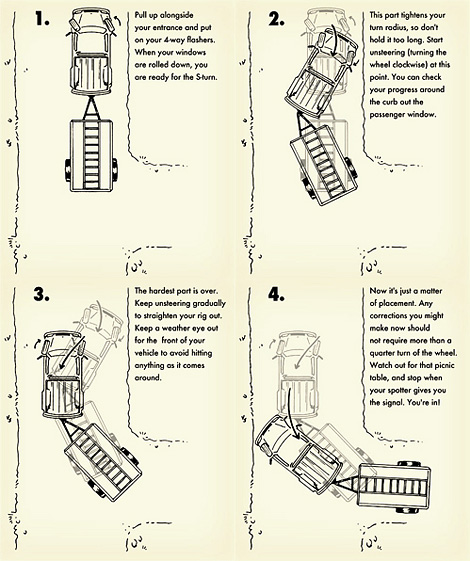 1.

Pull up alongside your entrance and put on your 4-way flashers. When your windows are rolled down, you are ready for the S-turn.

2.

This part tightens your turn radius, so don't hold it too long. Start unsteering (turning the wheel clockwise) at this point. You can check your progress around the curb out the passenger window.

3.

The hardest part is over. Keep unsteering gradually to straighten your rig out. Keep a weather eye out for the front of your vehicle to avoid hitting anything as it comes around.

4.

Now it's just a matter of placement. Any corrections you might make now should not require more than a quarter turn of the wheel. Watch out for that picnic table, and stop when your spotter gives you the signal. You're in!